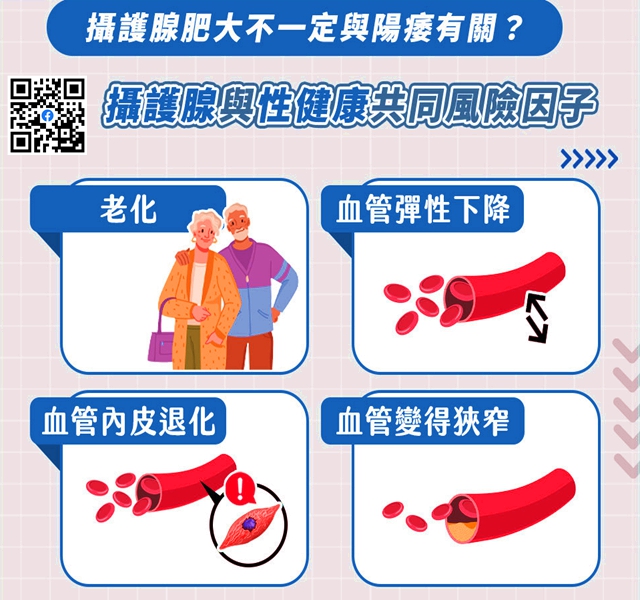 攝護腺肥大不一定與陽痿有關？

攝護腺與性健康共同風險因子

老化

血管彈性下降

血管內皮退化

血管變得狹窄